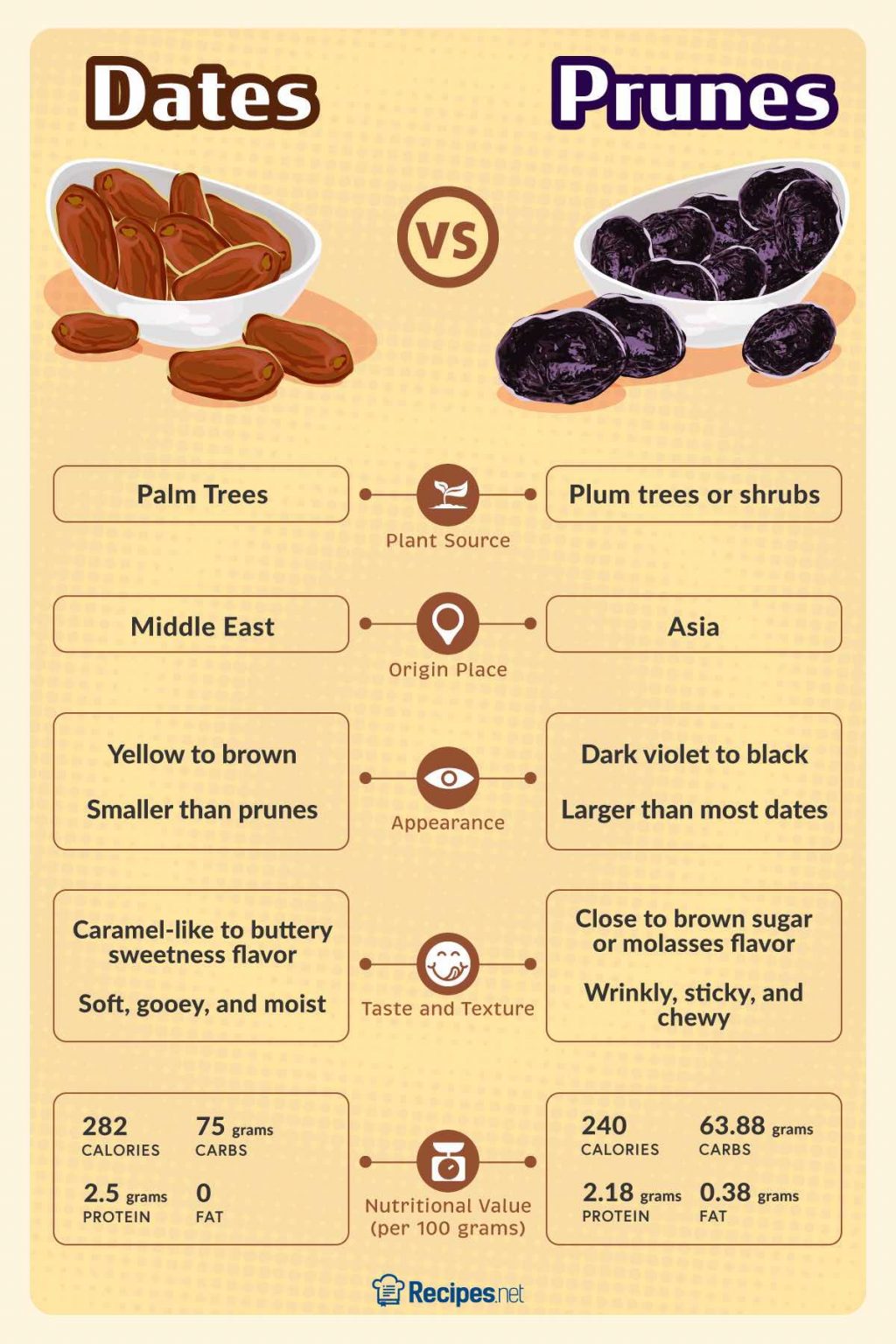 Dates

VS

Prunes

Palm Trees

Plant Source

Plum trees or shrubs

Middle East

Origin Place

Asia

Yellow to brown

Smaller than prunes

Appearance

Dark violet to black

Larger than most dates

Caramel-like to buttery sweetness flavor

Soft, gooey, and moist

Taste and Texture

Close to brown sugar or molasses flavor

Wrinkly, sticky, and chewy

282 CALORIES

75 grams CARBS

2.5 grams PROTEIN

0 FAT

Nutritional Value (per 100 grams)

240 CALORIES

63.88 grams CARBS

2.18 grams PROTEIN

0.38 grams FAT

Recipes.net