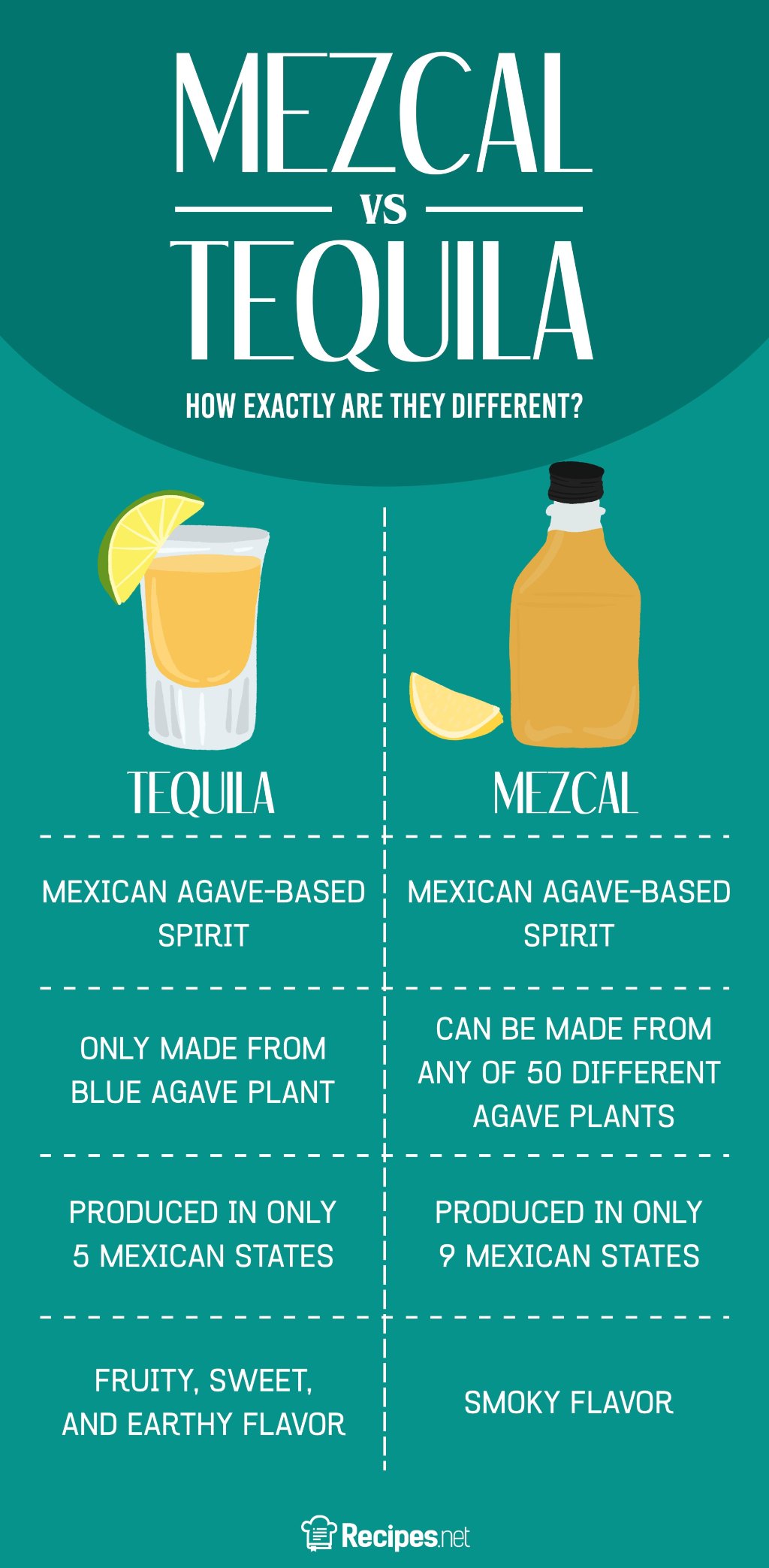 MEZCAL
VS
TEQUILA

HOW EXACTLY ARE THEY DIFFERENT?

| TEQUILA | MEZCAL |
|---|---|
| MEXICAN AGAVE-BASED SPIRIT | MEXICAN AGAVE-BASED SPIRIT |
| ONLY MADE FROM BLUE AGAVE PLANT | CAN BE MADE FROM ANY OF 50 DIFFERENT AGAVE PLANTS |
| PRODUCED IN ONLY 5 MEXICAN STATES | PRODUCED IN ONLY 9 MEXICAN STATES |
| FRUITY, SWEET, AND EARTHY FLAVOR | SMOKY FLAVOR |

Recipes.net