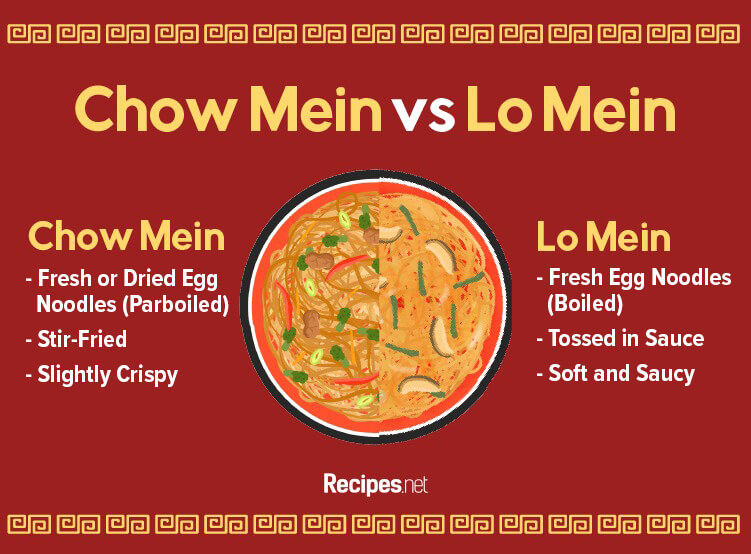 Chow Mein vs Lo Mein

Chow Mein
- Fresh or Dried Egg Noodles (Parboiled)
- Stir-Fried
- Slightly Crispy

Lo Mein
- Fresh Egg Noodles (Boiled)
- Tossed in Sauce
- Soft and Saucy

Recipes.net