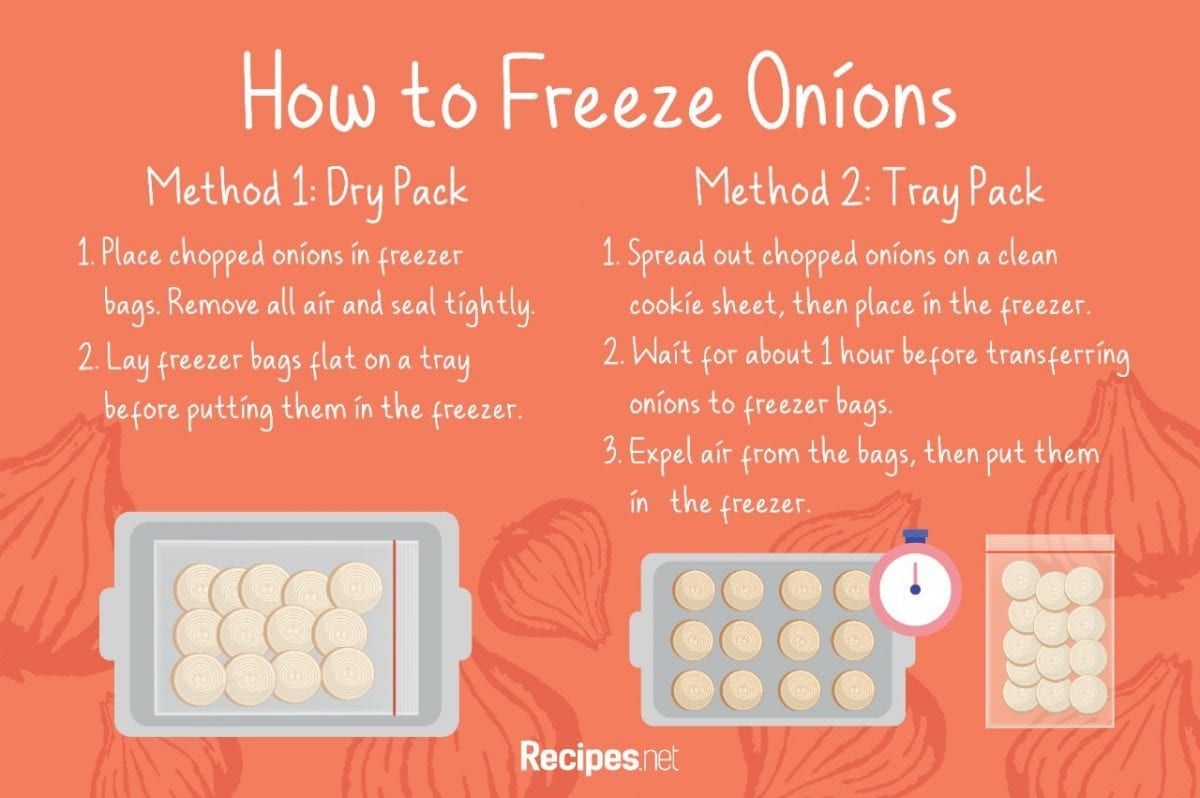 How to Freeze Onions

Method 1: Dry Pack

1. Place chopped onions in freezer bags. Remove all air and seal tightly.
2. Lay freezer bags flat on a tray before putting them in the freezer.

Method 2: Tray Pack

1. Spread out chopped onions on a clean cookie sheet, then place in the freezer.
2. Wait for about 1 hour before transferring onions to freezer bags.
3. Expel air from the bags, then put them in the freezer.

Recipes.net