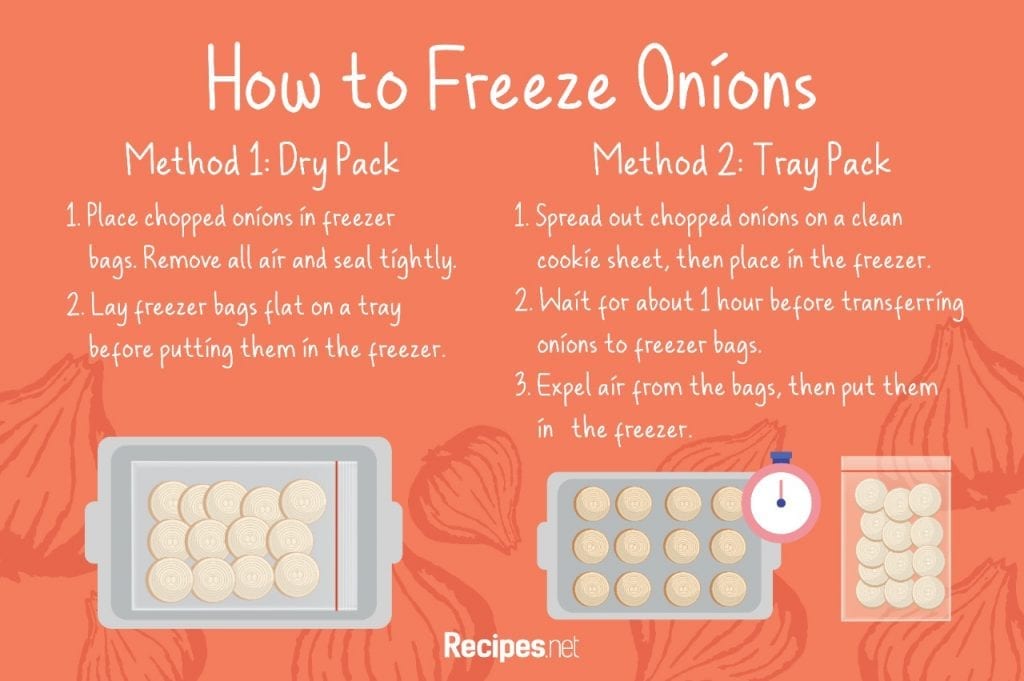 How to Freeze Onions

Method 1: Dry Pack

1. Place chopped onions in freezer bags. Remove all air and seal tightly.
2. Lay freezer bags flat on a tray before putting them in the freezer.

Method 2: Tray Pack

1. Spread out chopped onions on a clean cookie sheet, then place in the freezer.
2. Wait for about 1 hour before transferring onions to freezer bags.
3. Expel air from the bags, then put them in the freezer.

Recipes.net