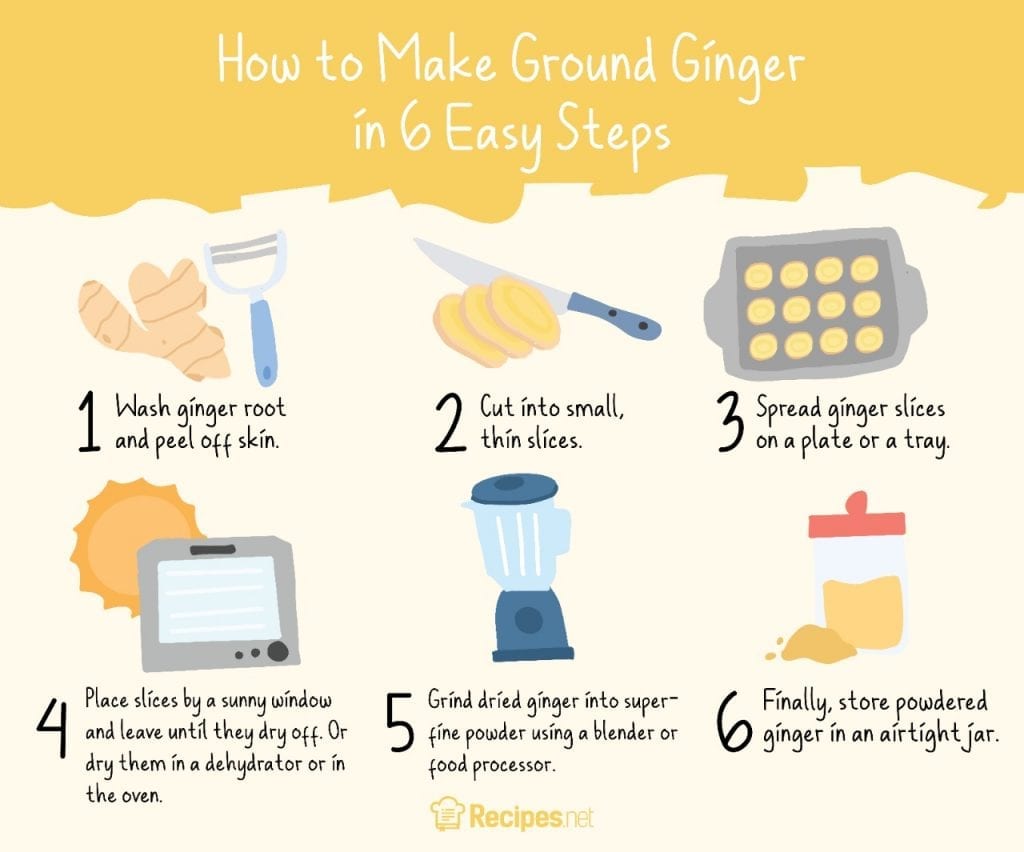 How to Make Ground Ginger in 6 Easy Steps

1 Wash ginger root and peel off skin.

2 Cut into small, thin slices.

3 Spread ginger slices on a plate or a tray.

4 Place slices by a sunny window and leave until they dry off. Or dry them in a dehydrator or in the oven.

5 Grind dried ginger into superfine powder using a blender or food processor.

6 Finally, store powdered ginger in an airtight jar.

Recipes.net