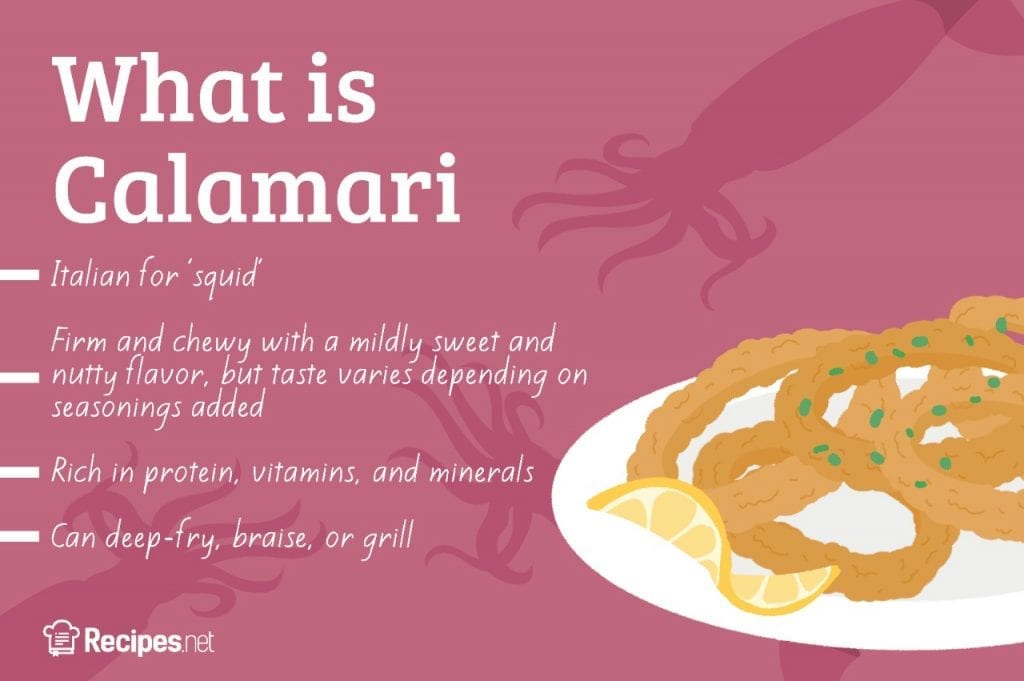 What is Calamari

Italian for 'squid'

Firm and chewy with a mildly sweet and nutty flavor, but taste varies depending on seasonings added

Rich in protein, vitamins, and minerals

Can deep-fry, braise, or grill

Recipes.net