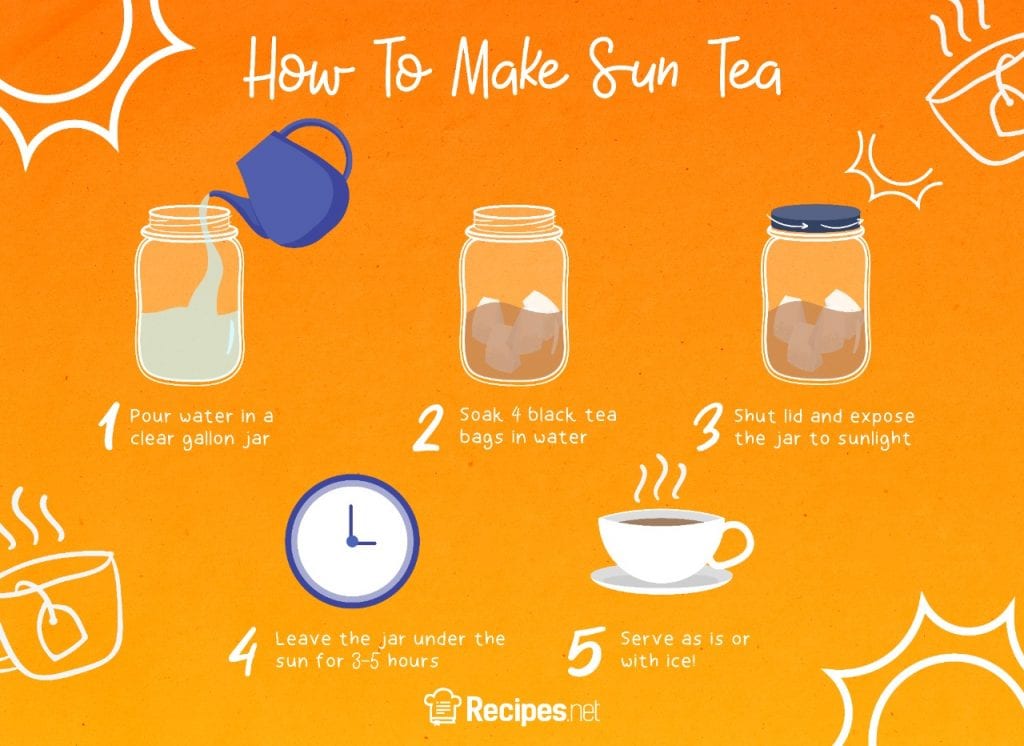 How To Make Sun Tea

1 Pour water in a clear gallon jar

2 Soak 4 black tea bags in water

3 Shut lid and expose the jar to sunlight

4 Leave the jar under the sun for 3-5 hours

5 Serve as is or with ice!

Recipes.net