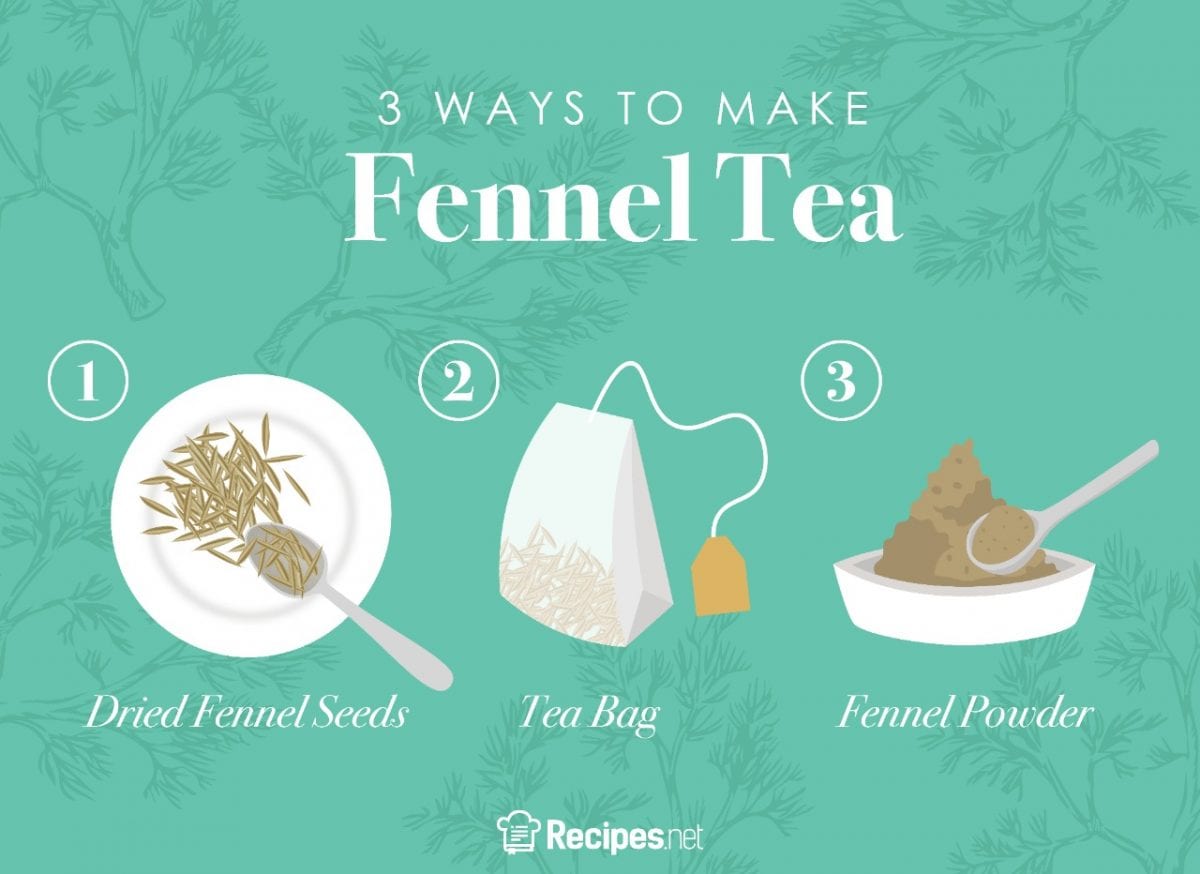 3 WAYS TO MAKE
Fennel Tea

1
Dried Fennel Seeds

2
Tea Bag

3
Fennel Powder

Recipes.net